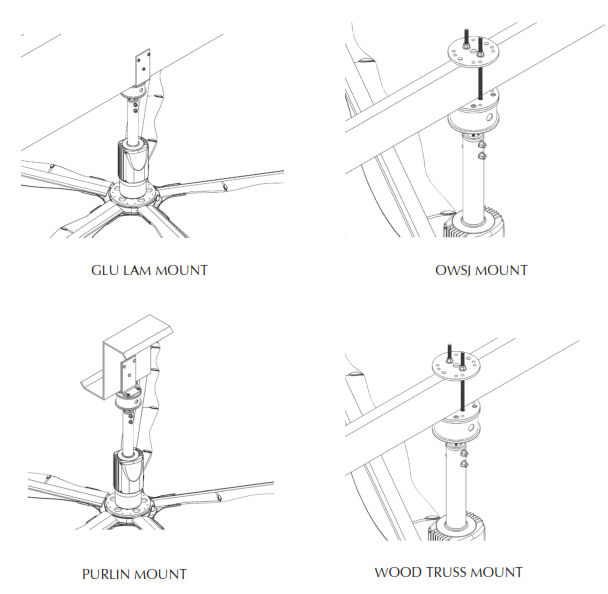 GLU LAM MOUNT

OWSJ MOUNT

PURLIN MOUNT

WOOD TRUSS MOUNT